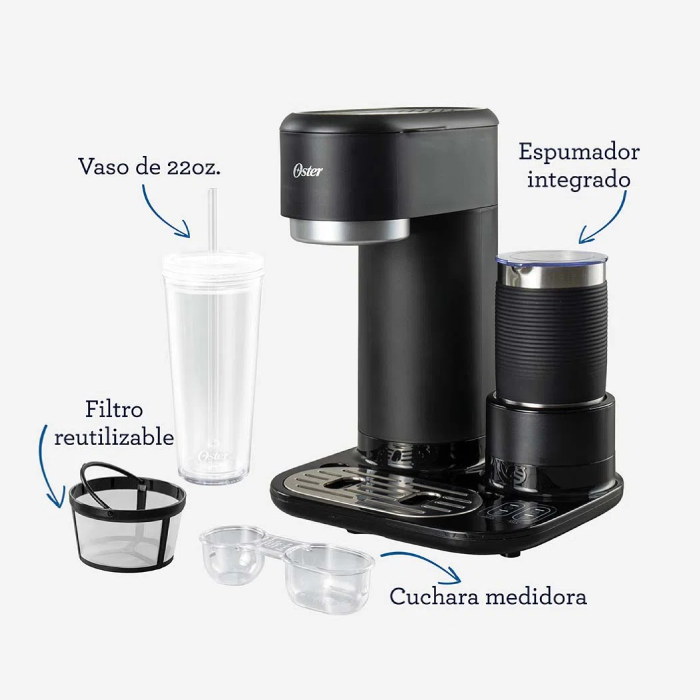 Vaso de 22oz.

Oster

Espumador integrado

Filtro reutilizable

Oster

Cuchara medidora